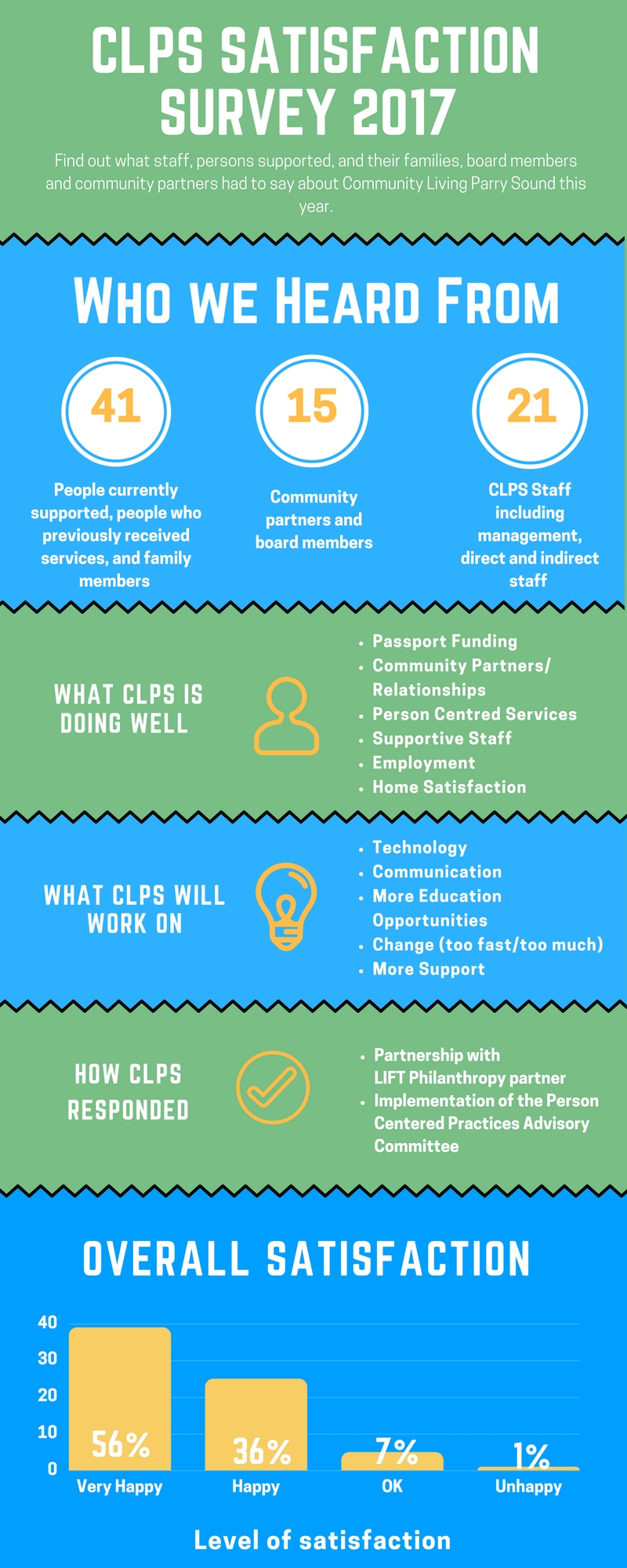 CLPS SATISFACTION SURVEY 2017

Find out what staff, persons supported, and their families, board members and community partners had to say about Community Living Parry Sound this year.

WHO WE HEARD FROM

41
People currently supported, people who previously received services, and family members

15
Community partners and board members

21
CLPS Staff including management, direct and indirect staff

WHAT CLPS IS DOING WELL

- Passport Funding
- Community Partners/ Relationships
- Person Centred Services
- Supportive Staff
- Employment
- Home Satisfaction

WHAT CLPS WILL WORK ON

- Technology
- Communication
- More Education Opportunities
- Change (too fast/too much)
- More Support

HOW CLPS RESPONDED

- Partnership with LIFT Philanthropy partner
- Implementation of the Person Centered Practices Advisory Committee

OVERALL SATISFACTION

40
30
20
10
0
56%
36%
7%
1%
Very Happy
Happy
OK
Unhappy

Level of satisfaction