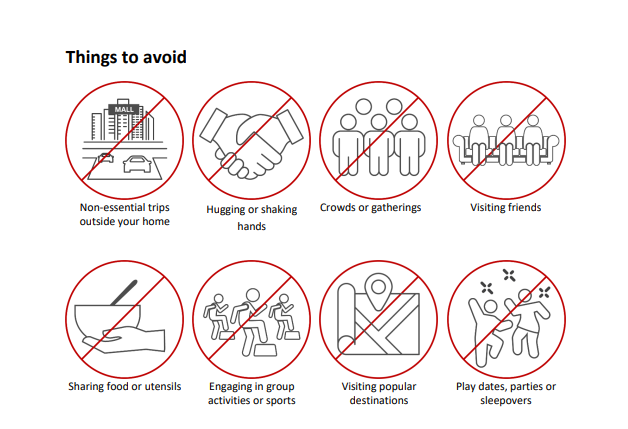 Things to avoid

MALL

Non-essential trips outside your home

Hugging or shaking hands

Crowds or gatherings

Visiting friends

Sharing food or utensils

Engaging in group activities or sports

Visiting popular destinations

Play dates, parties or sleepovers